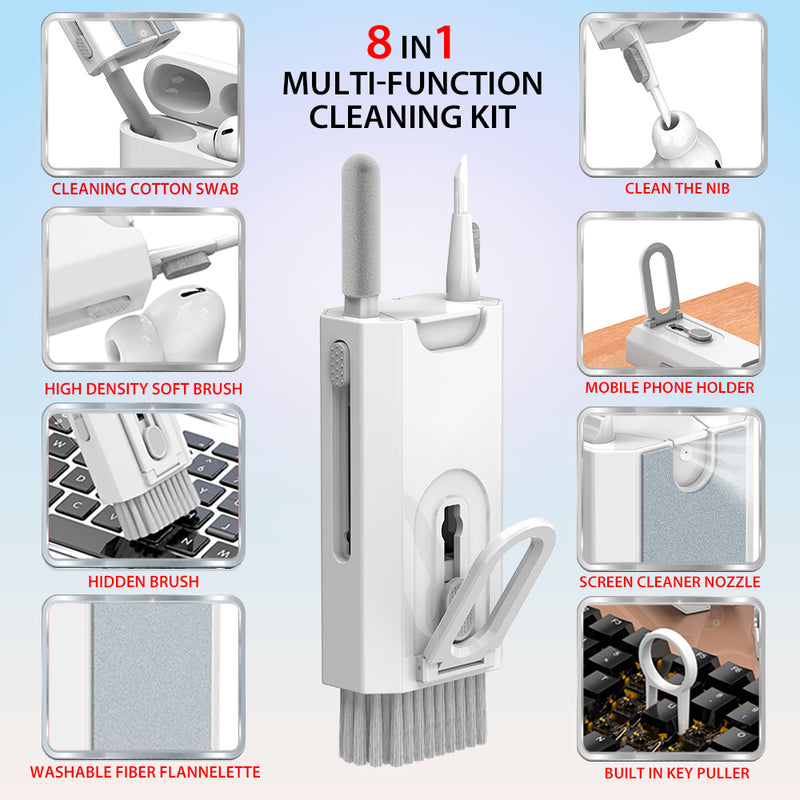 8 IN 1
MULTI-FUNCTION
CLEANING KIT

CLEANING COTTON SWAB

HIGH DENSITY SOFT BRUSH

HIDDEN BRUSH

WASHABLE FIBER FLANNELETTE

CLEAN THE NIB

MOBILE PHONE HOLDER

SCREEN CLEANER NOZZLE

BUILT IN KEY PULLER