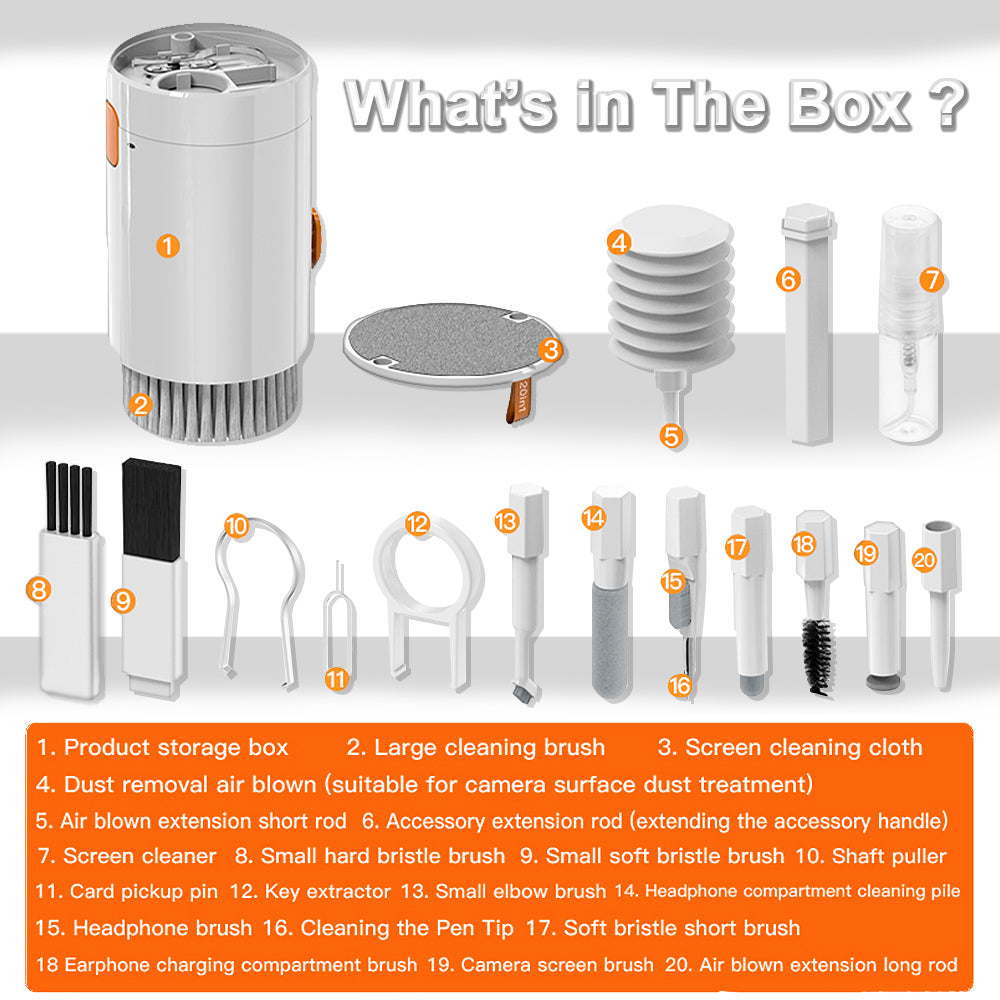 What's in The Box ?

1

2

3

20in1

4

5

6

7

8

9

10

11

12

13

14

15

16

17

18

19

20

1. Product storage box 2. Large cleaning brush 3. Screen cleaning cloth
4. Dust removal air blown (suitable for camera surface dust treatment)
5. Air blown extension short rod 6. Accessory extension rod (extending the accessory handle)
7. Screen cleaner 8. Small hard bristle brush 9. Small soft bristle brush 10. Shaft puller
11. Card pickup pin 12. Key extractor 13. Small elbow brush 14. Headphone compartment cleaning pile
15. Headphone brush 16. Cleaning the Pen Tip 17. Soft bristle short brush
18 Earphone charging compartment brush 19. Camera screen brush 20. Air blown extension long rod